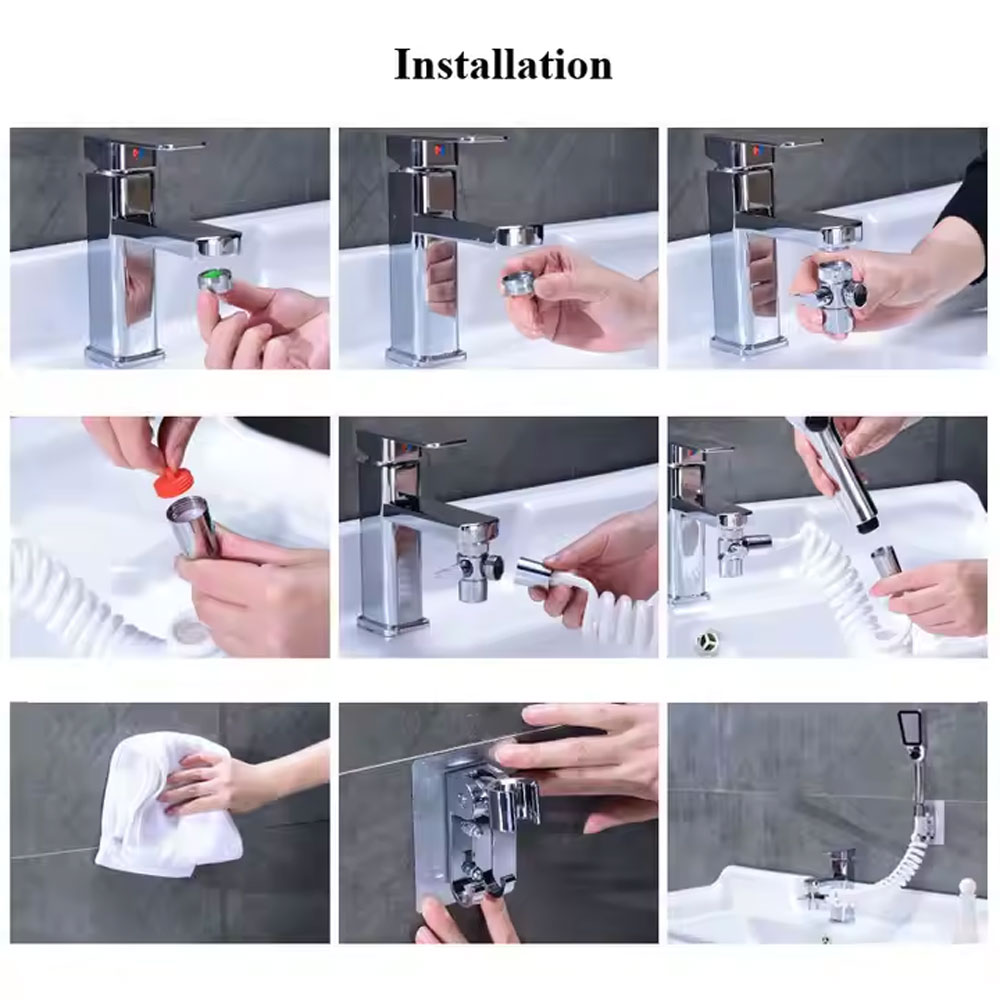 Installation