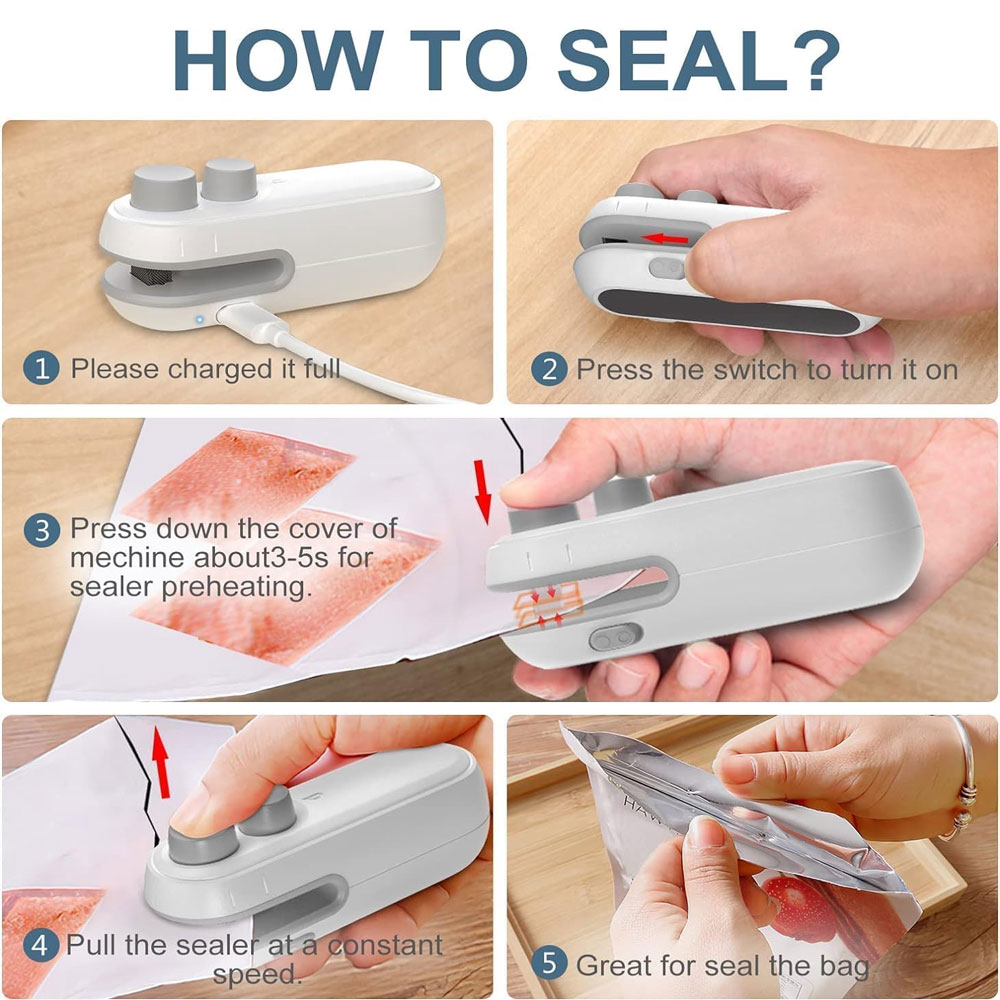 HOW TO SEAL?

1 Please charged it full

2 Press the switch to turn it on

3 Press down the cover of mechine about3-5s for sealer preheating.

4 Pull the sealer at a constant speed.

5 Great for seal the bag