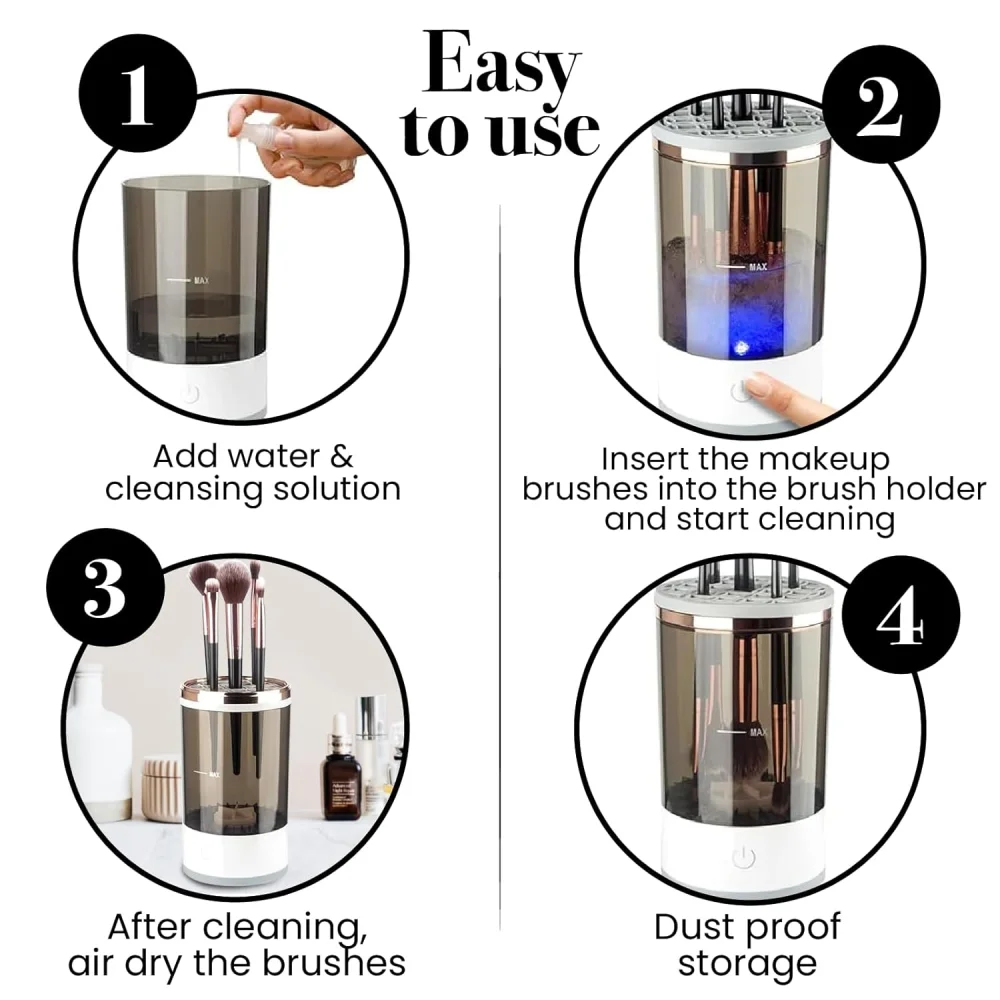 Easy to use

1

MAX

Add water & cleansing solution

2

MAX

Insert the makeup brushes into the brush holder and start cleaning

3

MAX

After cleaning, air dry the brushes

4

MAX

Dust proof storage