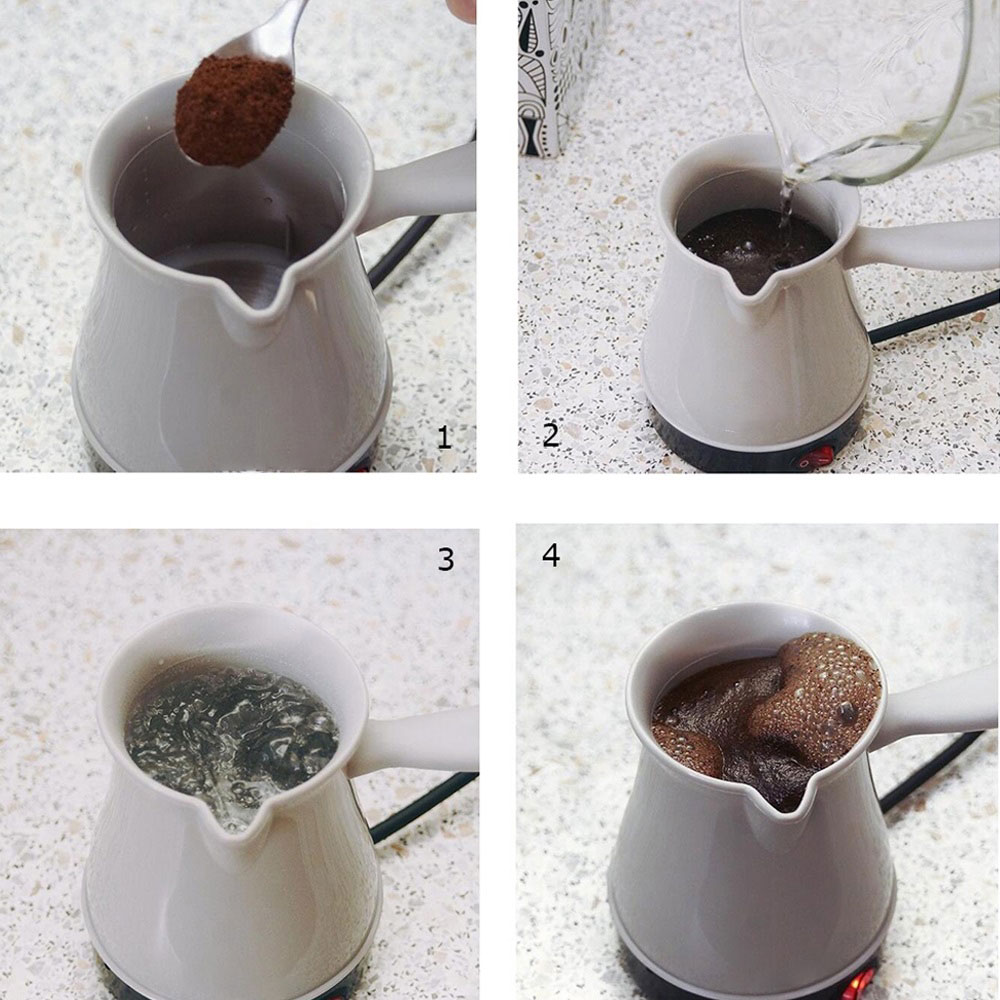 1

2

3

4